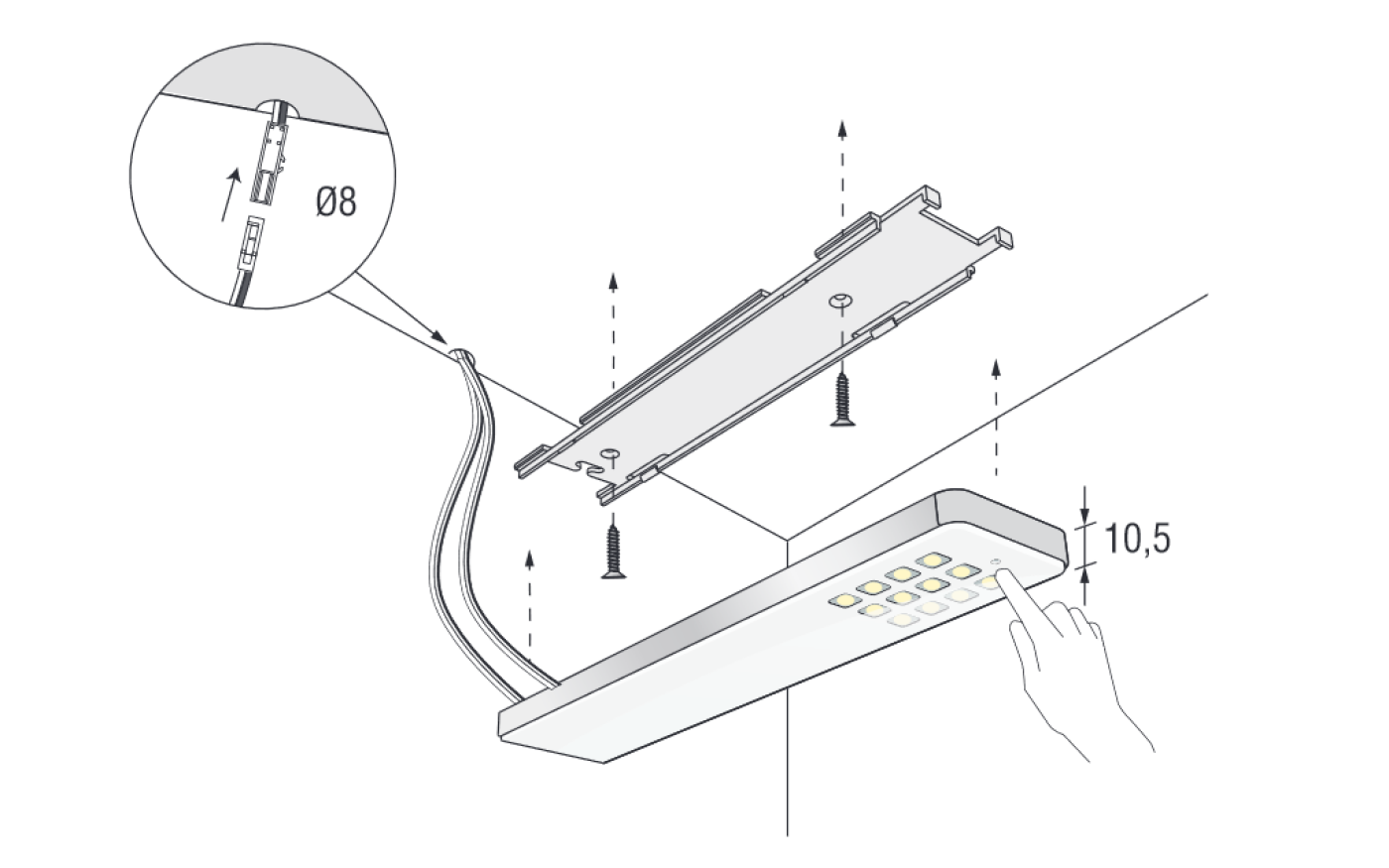 Ø8

10,5